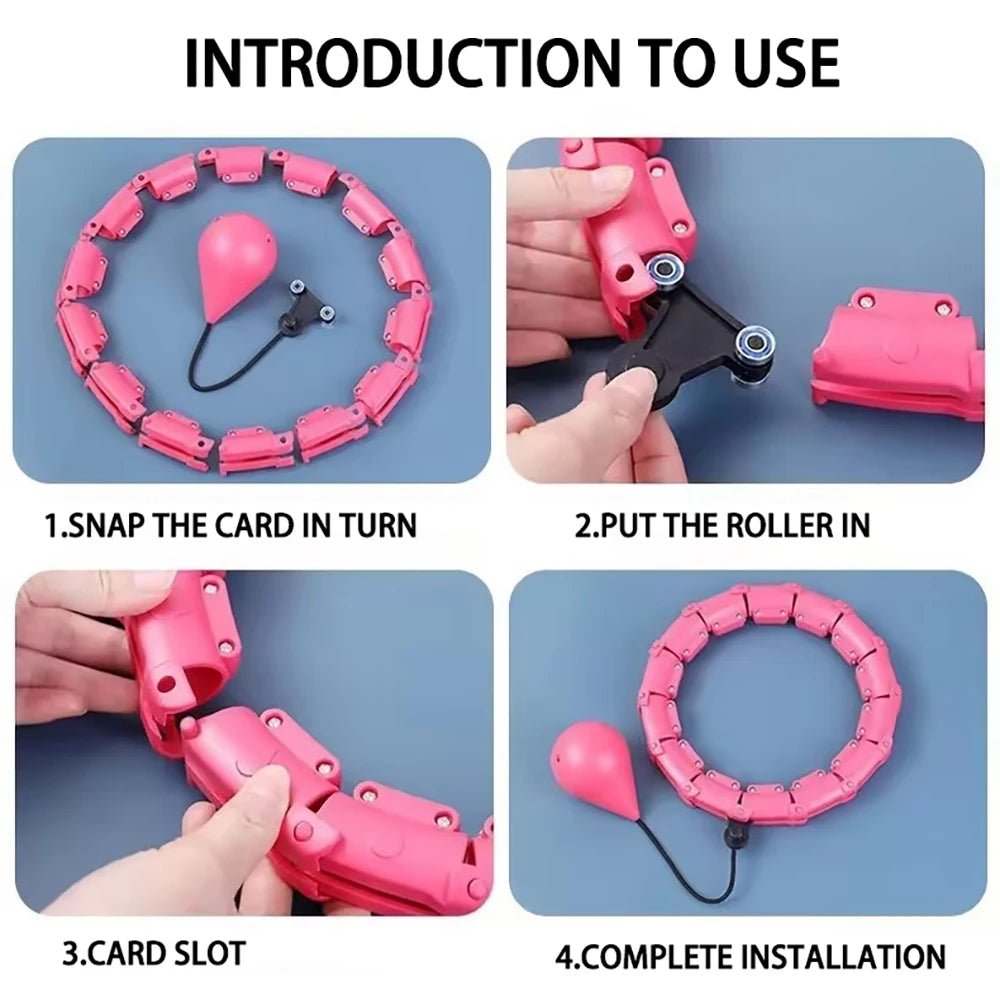 INTRODUCTION TO USE

1.SNAP THE CARD IN TURN

2.PUT THE ROLLER IN

3.CARD SLOT

4.COMPLETE INSTALLATION