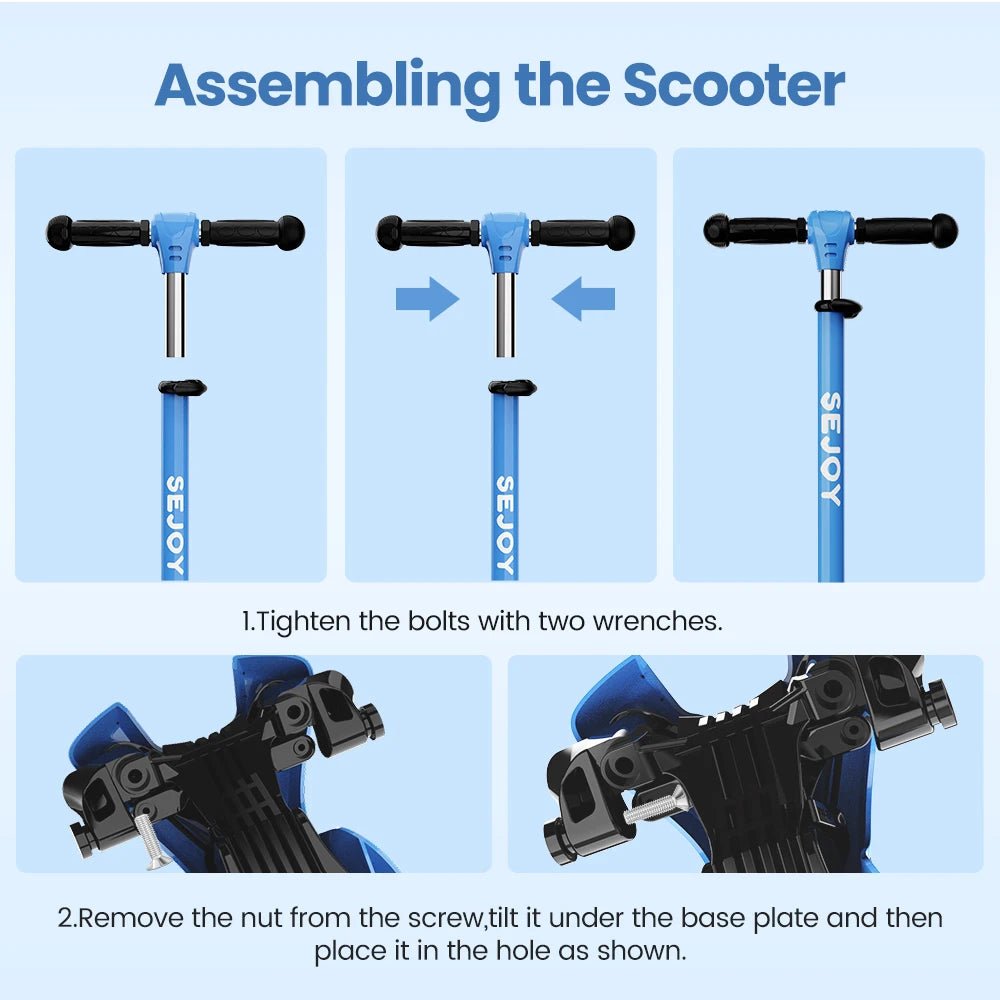 Assembling the Scooter

SEJOY

SEJOY

SEJOY

1.Tighten the bolts with two wrenches.

2.Remove the nut from the screw,tilt it under the base plate and then place it in the hole as shown.