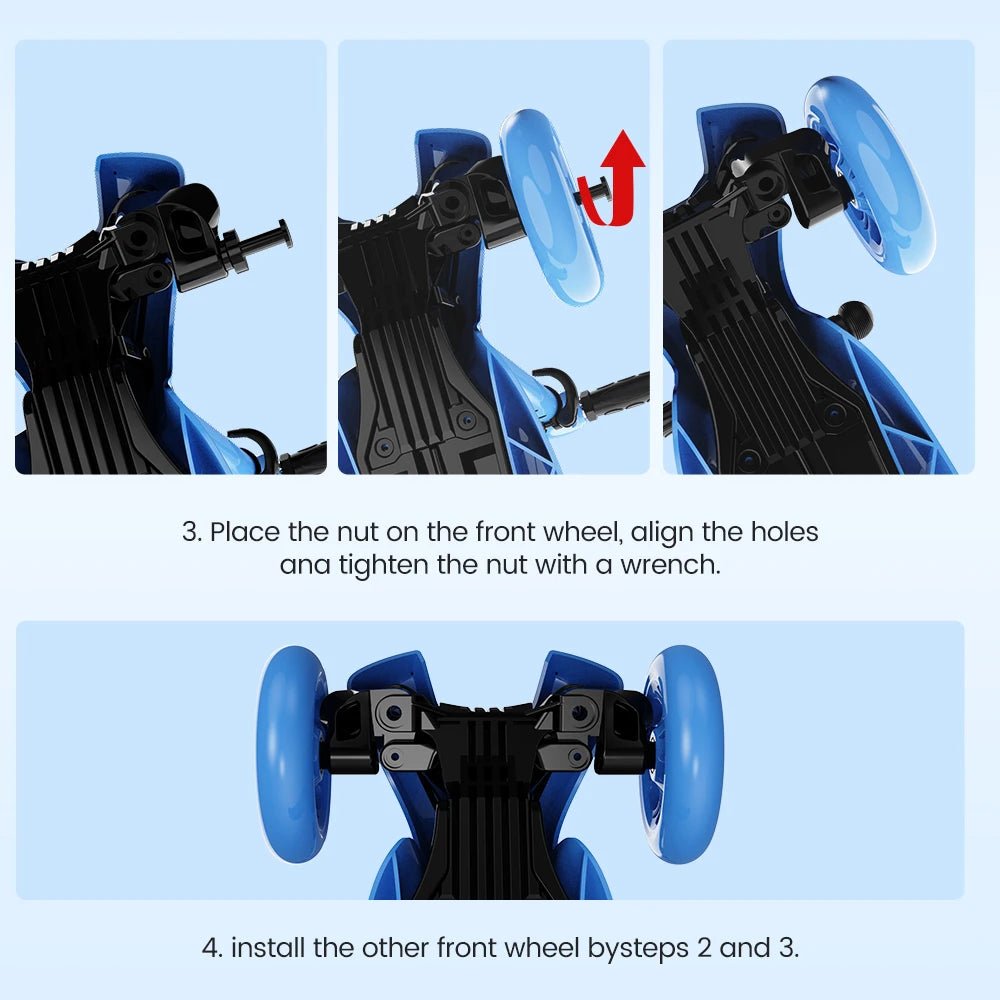 3. Place the nut on the front wheel, align the holes ana tighten the nut with a wrench.

4. install the other front wheel bysteps 2 and 3.