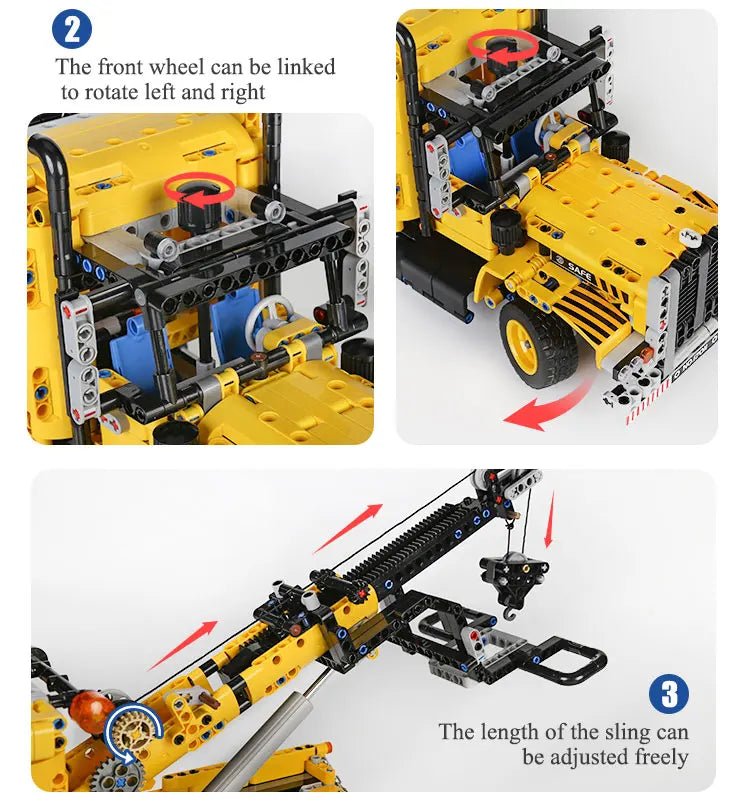 2

The front wheel can be linked to rotate left and right

SAFE

3

The length of the sling can be adjusted freely