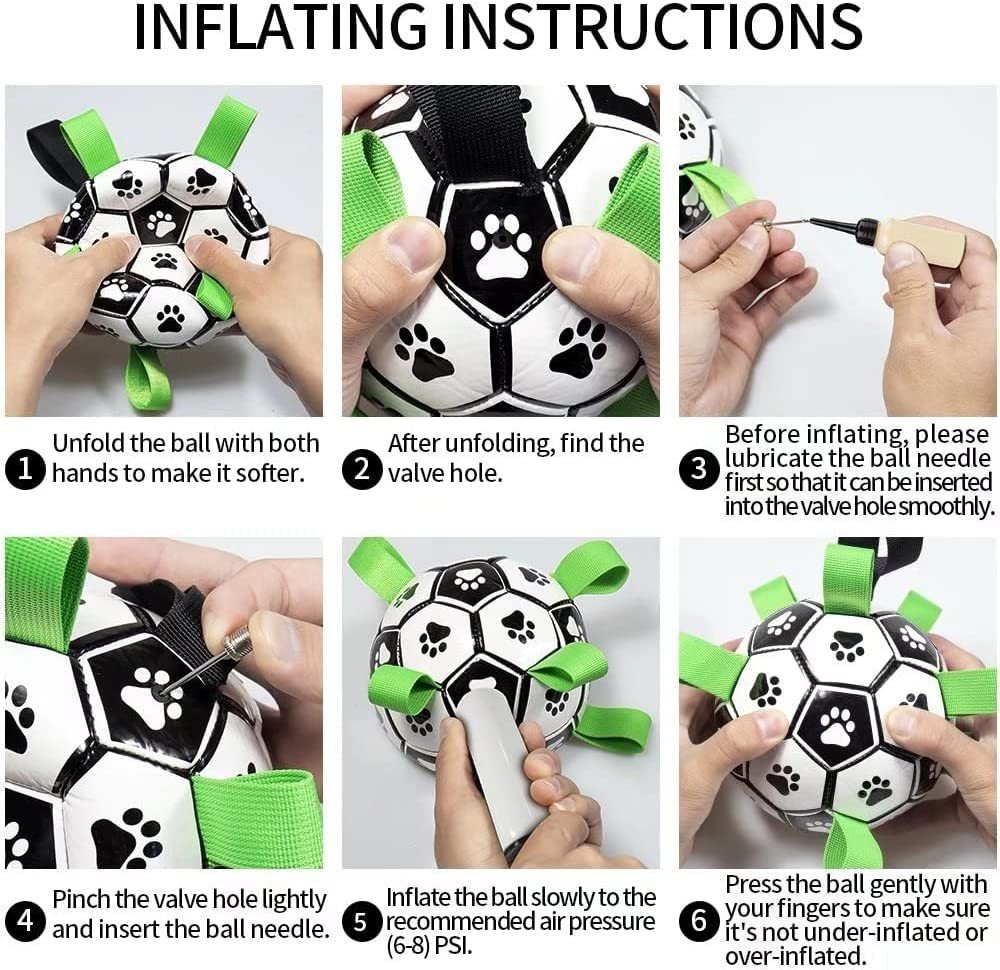 INFLATING INSTRUCTIONS

1 Unfold the ball with both hands to make it softer.

2 After unfolding, find the valve hole.

3 Before inflating, please lubricate the ball needle first so that it can be inserted into the valve hole smoothly.

4 Pinch the valve hole lightly and insert the ball needle.

5 Inflate the ball slowly to the recommended air pressure (6-8) PSI.

6 Press the ball gently with your fingers to make sure it's not under-inflated or over-inflated.