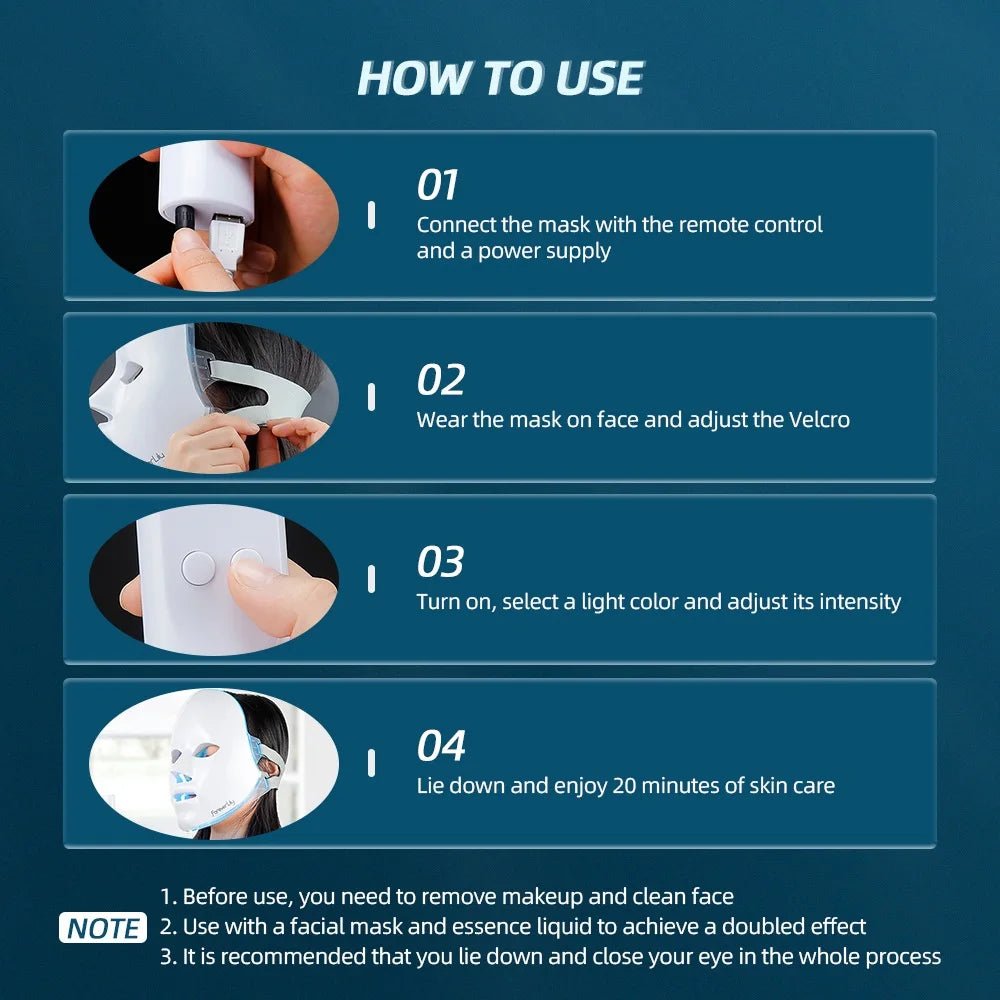 HOW TO USE

01
Connect the mask with the remote control and a power supply

02
Wear the mask on face and adjust the Velcro

03
Turn on, select a light color and adjust its intensity

04
Lie down and enjoy 20 minutes of skin care

NOTE
1. Before use, you need to remove makeup and clean face
2. Use with a facial mask and essence liquid to achieve a doubled effect
3. It is recommended that you lie down and close your eye in the whole process